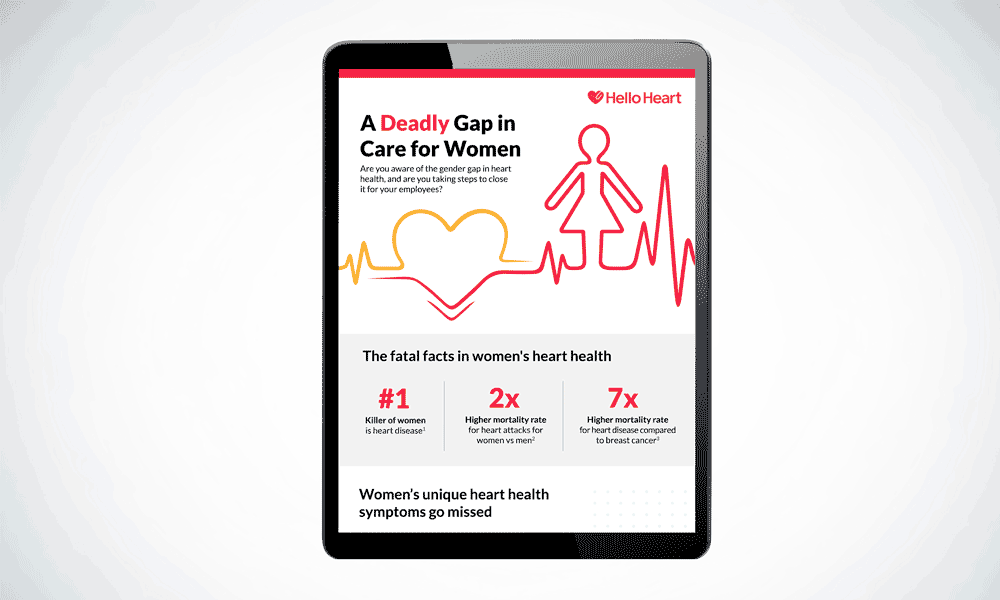 Hello Heart

A Deadly Gap in Care for Women

Are you aware of the gender gap in heart health, and are you taking steps to close it for your employees?

The fatal facts in women's heart health

#1
Killer of women is heart disease$^1$

2x
Higher mortality rate for heart attacks for women vs men$^2$

7x
Higher mortality rate for heart disease compared to breast cancer$^3$

Women's unique heart health symptoms go missed